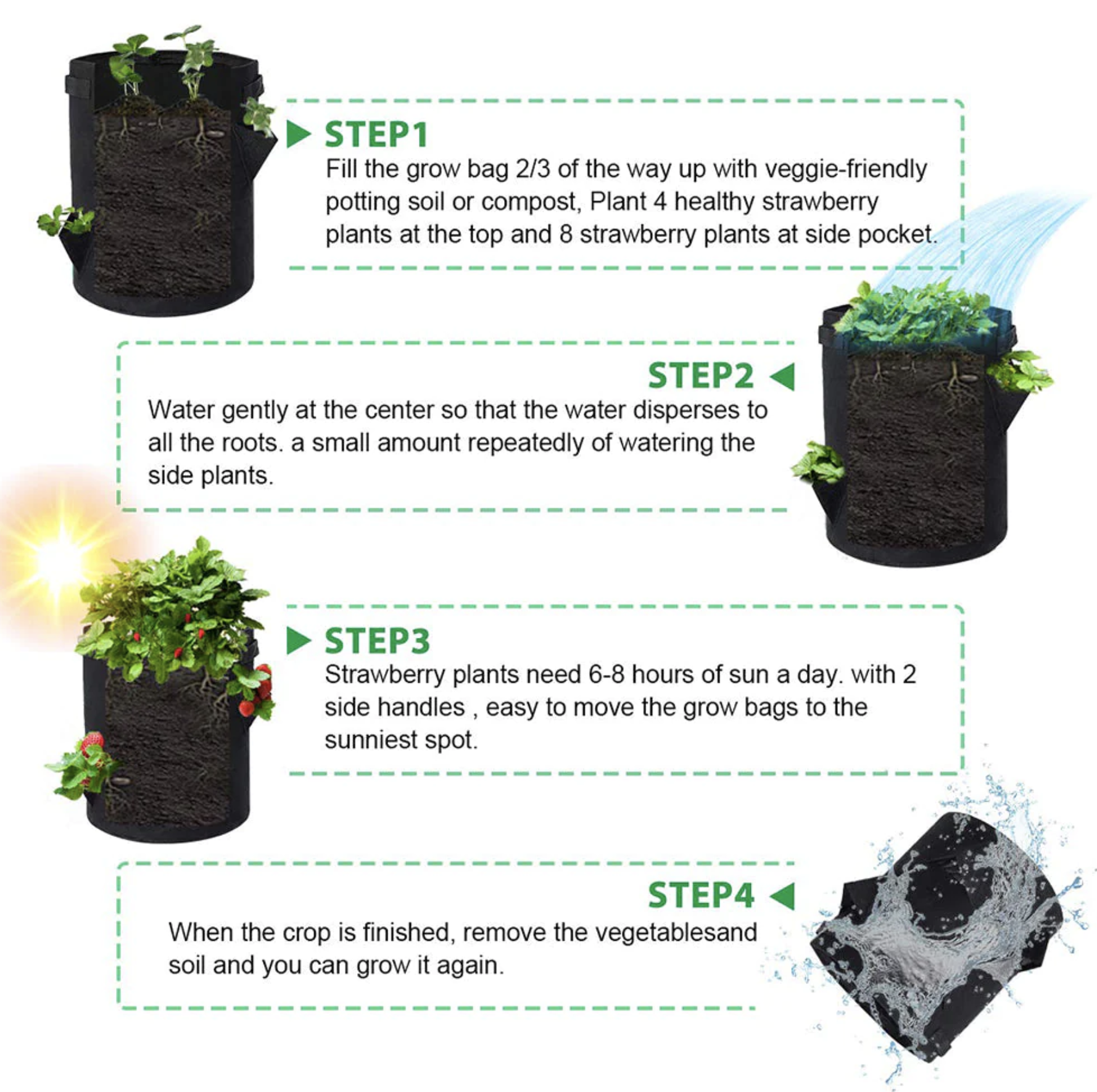 STEP1
Fill the grow bag 2/3 of the way up with veggie-friendly potting soil or compost, Plant 4 healthy strawberry plants at the top and 8 strawberry plants at side pocket.

STEP2
Water gently at the center so that the water disperses to all the roots. a small amount repeatedly of watering the side plants.

STEP3
Strawberry plants need 6-8 hours of sun a day. with 2 side handles , easy to move the grow bags to the sunniest spot.

STEP4
When the crop is finished, remove the vegetablesand soil and you can grow it again.