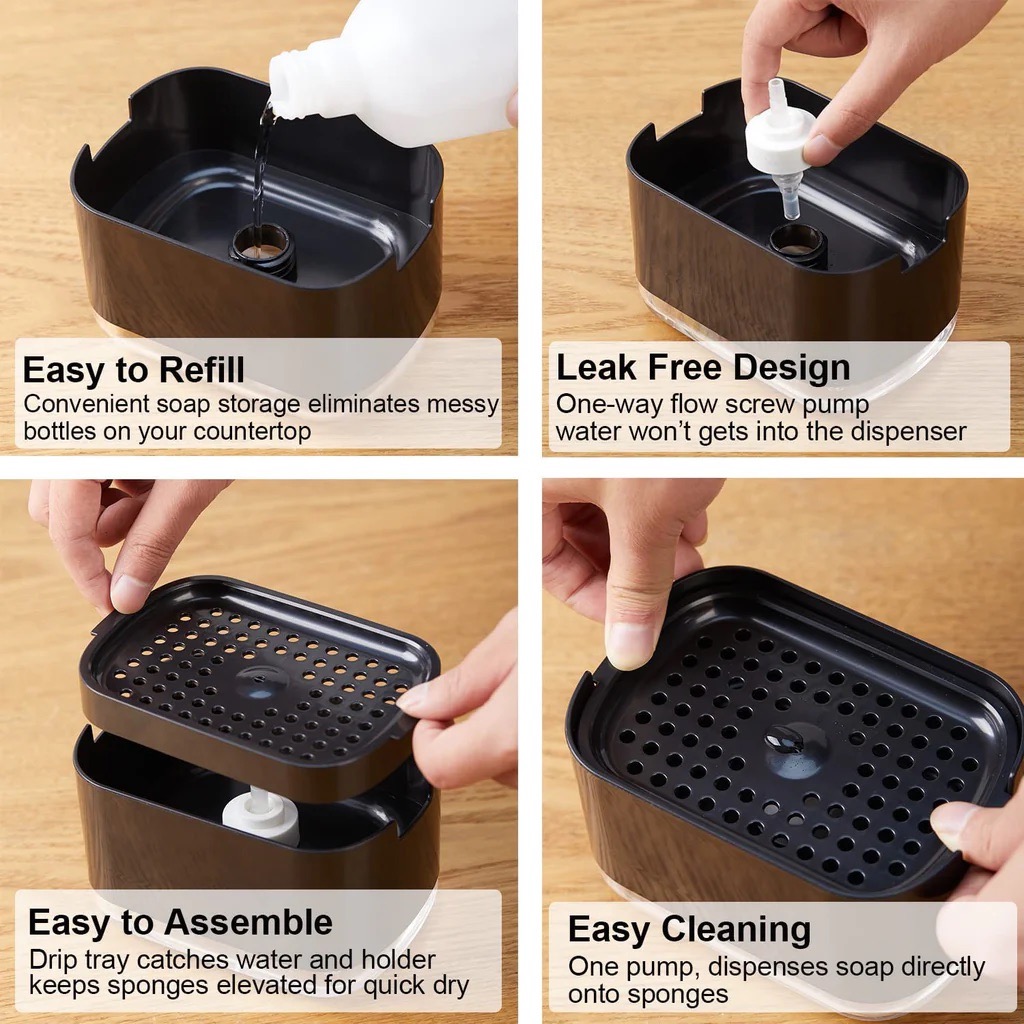 Easy to Refill
Convenient soap storage eliminates messy bottles on your countertop

Leak Free Design
One-way flow screw pump water won't gets into the dispenser

Easy to Assemble
Drip tray catches water and holder keeps sponges elevated for quick dry

Easy Cleaning
One pump, dispenses soap directly onto sponges