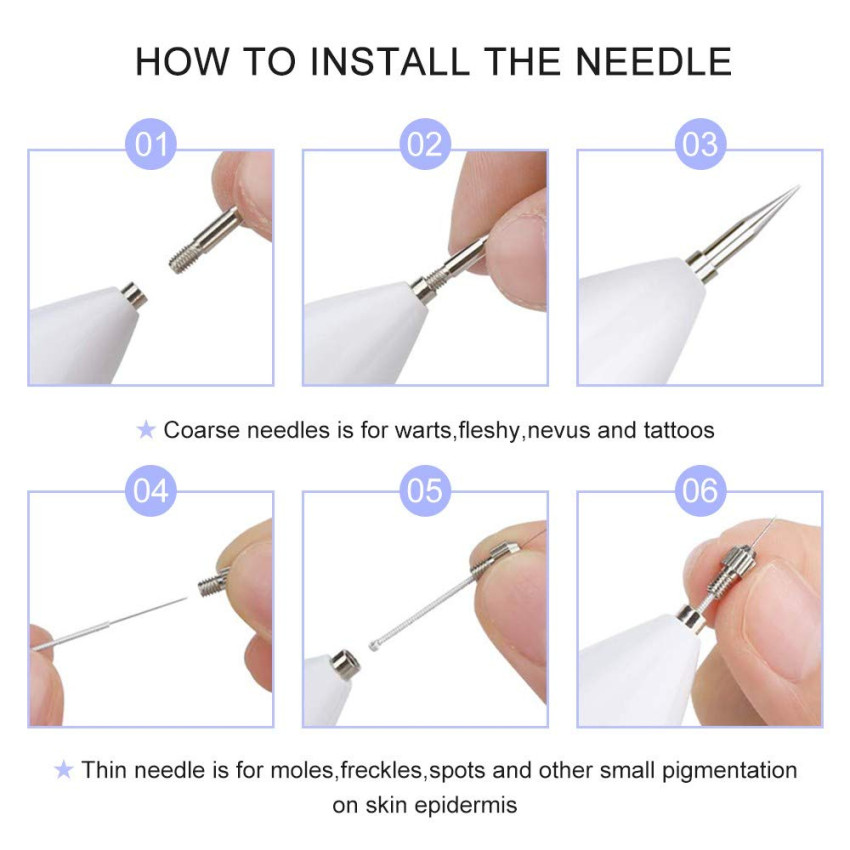 HOW TO INSTALL THE NEEDLE

01

02

03

★ Coarse needles is for warts,fleshy,nevus and tattoos

04

05

06

★ Thin needle is for moles,freckles,spots and other small pigmentation on skin epidermis