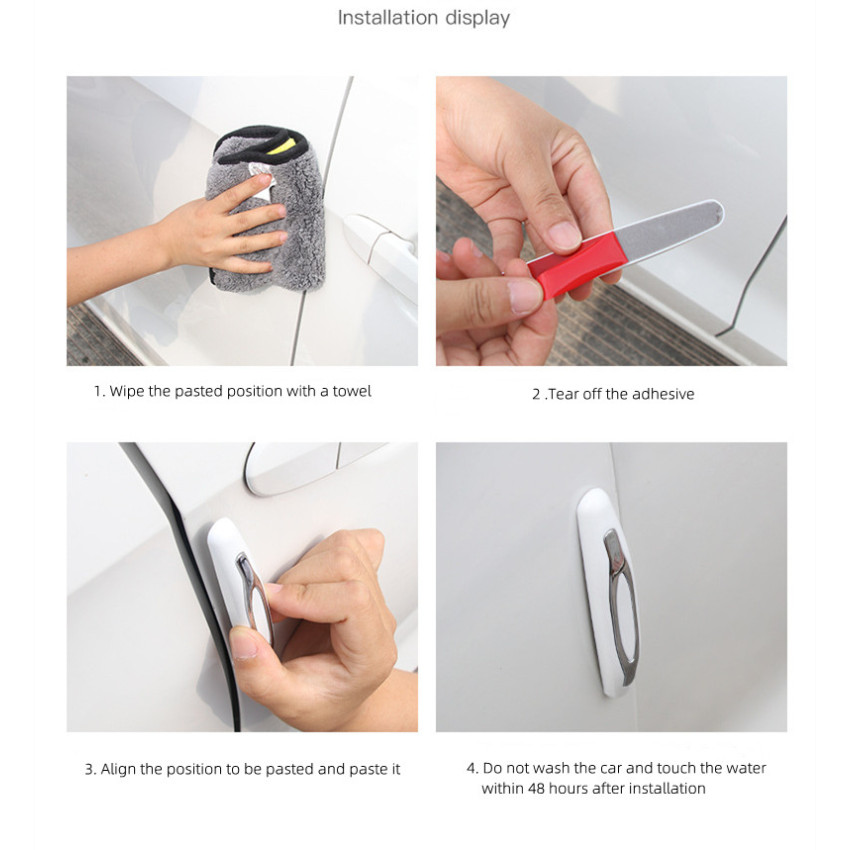 Installation display

1. Wipe the pasted position with a towel

2 .Tear off the adhesive

3. Align the position to be pasted and paste it

4. Do not wash the car and touch the water within 48 hours after installation