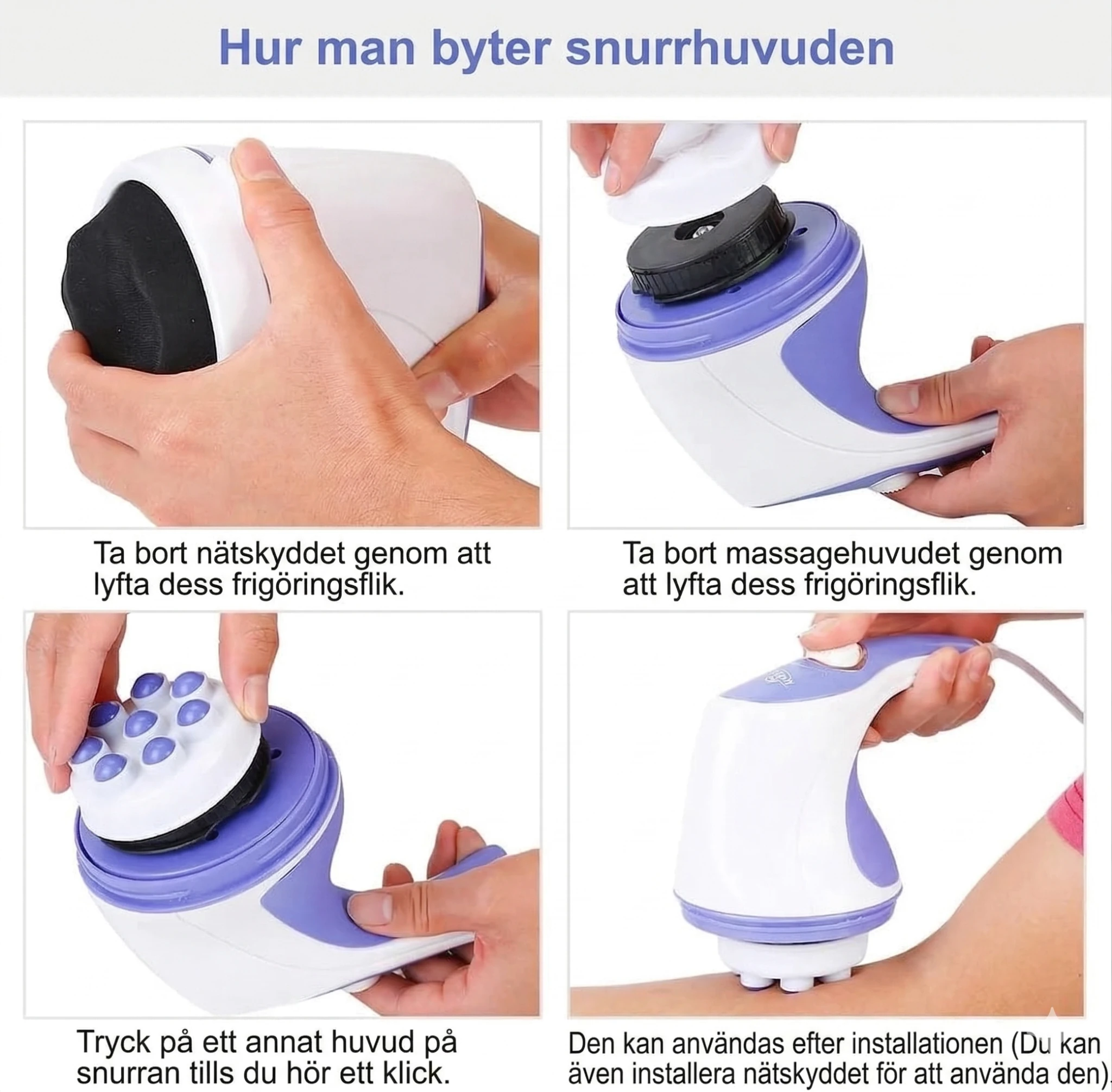 Hur man byter snurrhuvuden

Ta bort nätskyddet genom att lyfta dess frigöringsflik.

Ta bort massagehuvudet genom att lyfta dess frigöringsflik.

Tryck på ett annat huvud på snurran tills du hör ett klick.

Den kan användas efter installationen (Du kan även installera nätskyddet för att använda den).