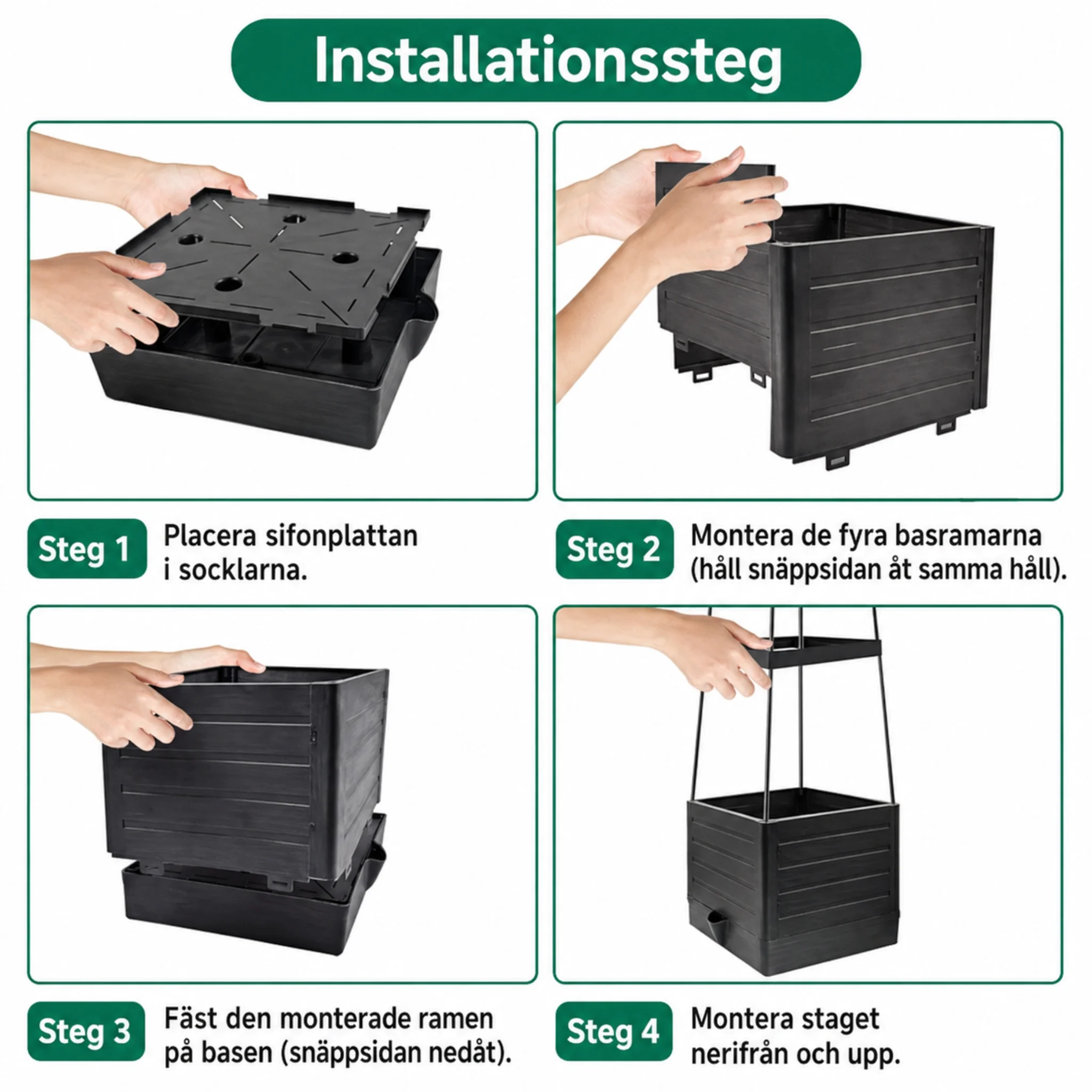 Installationssteg

Steg 1 Placera sifonplattan i socklarna.

Steg 2 Montera de fyra basramarna (håll snäppsidan åt samma håll).

Steg 3 Fäst den monterade ramen på basen (snäppsidan nedåt).

Steg 4 Montera staget nerifrån och upp.