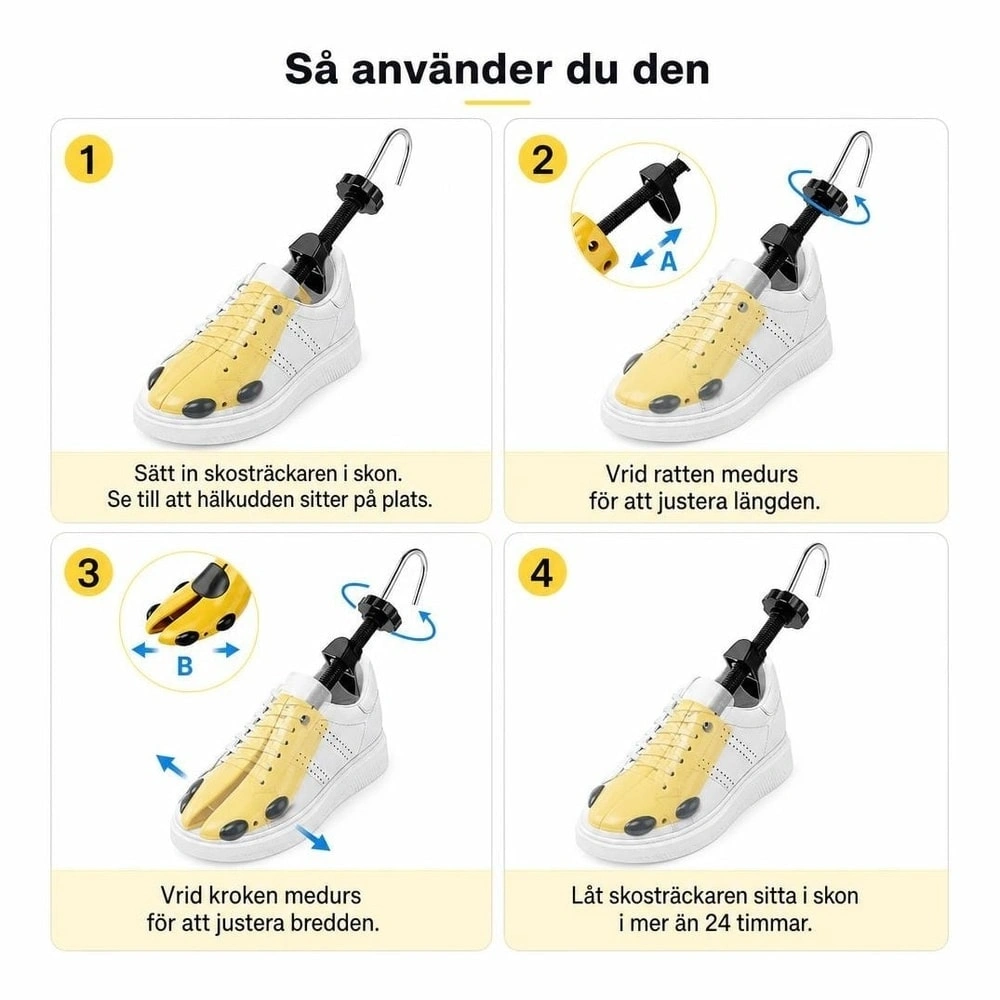 Så använder du den

1

Sätt in skosträckaren i skon.
Se till att hälkudden sitter på plats.

2

A

Vrid ratten medurs
för att justera längden.

3

B

Vrid kroken medurs
för att justera bredden.

4

Låt skosträckaren sitta i skon
i mer än 24 timmar.