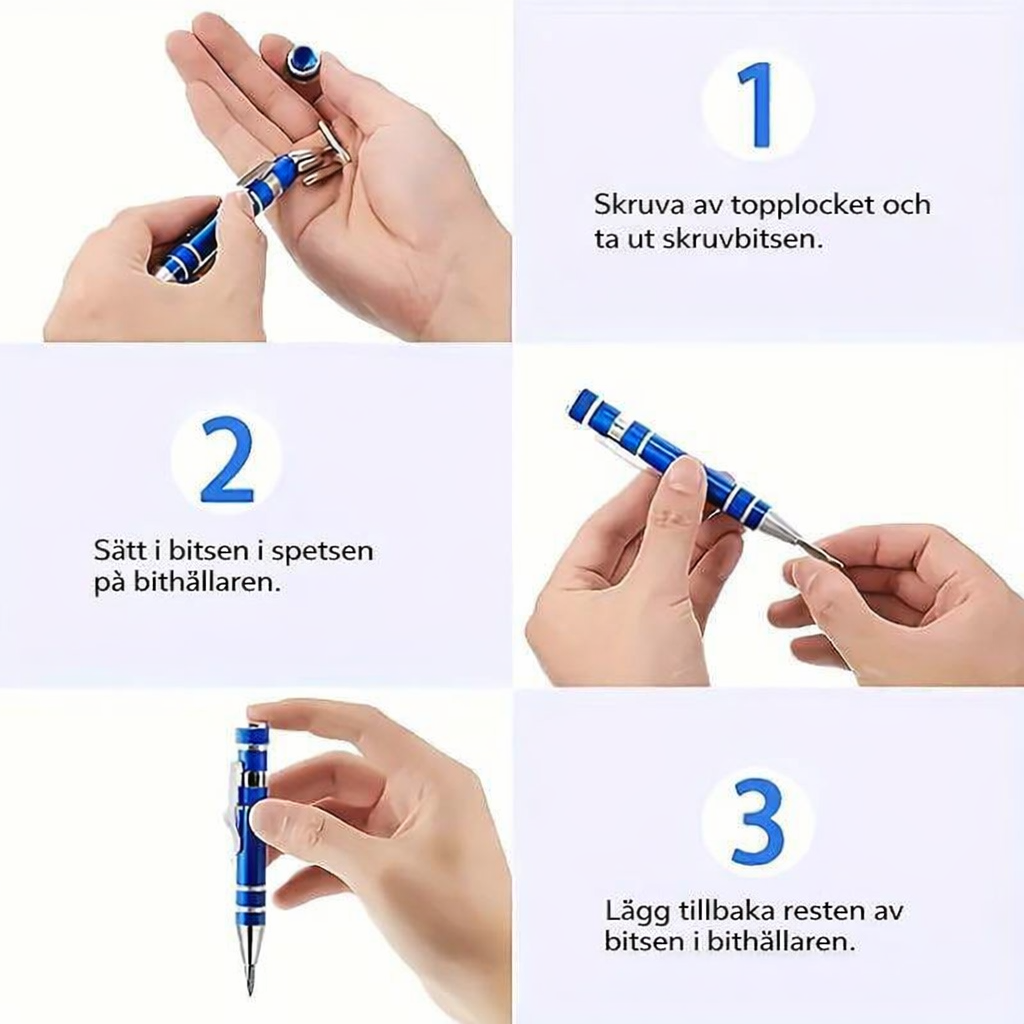 1

Skruva av topplocket och ta ut skruvbitsen.

2

Sätt i bitsen i spetsen på bithållaren.

3

Lägg tillbaka resten av bitsen i bithållaren.