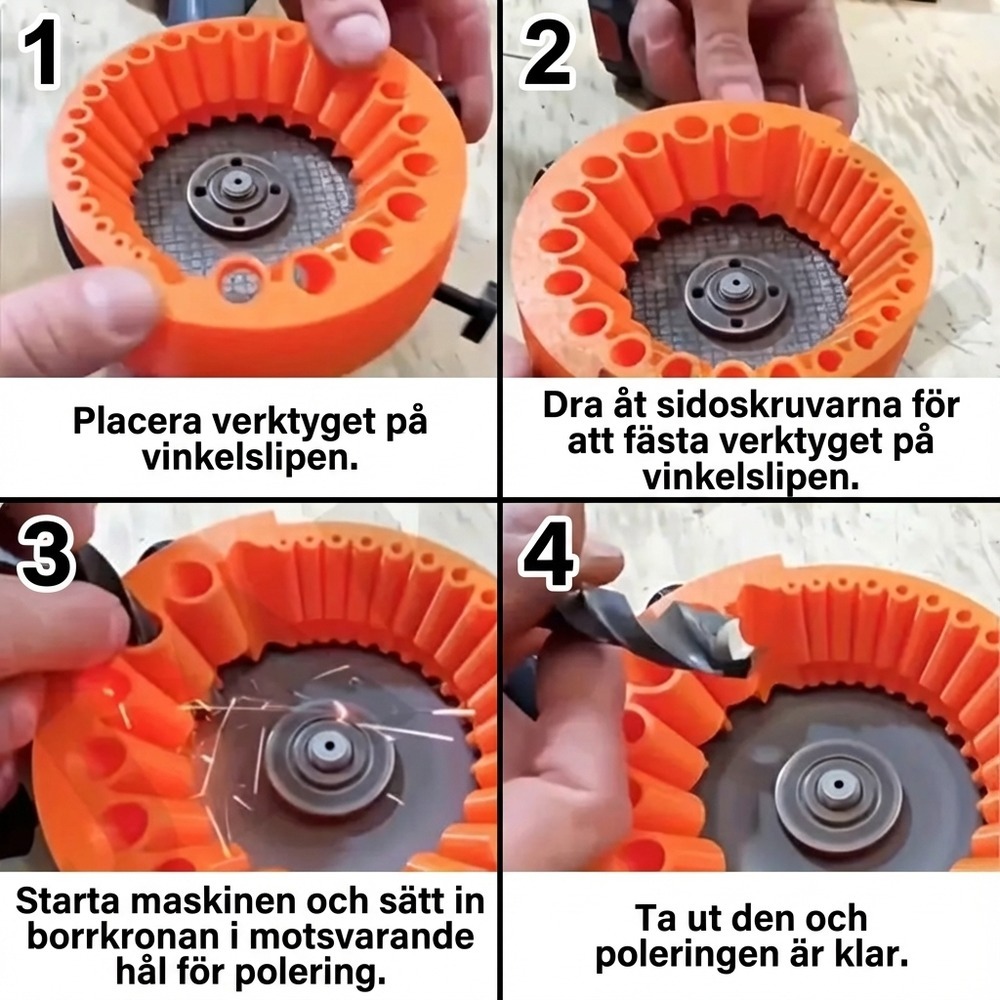 1

Placera verktyget på vinkelslipen.

2

Dra åt sidoskruvarna för att fästa verktyget på vinkelslipen.

3

Starta maskinen och sätt in borrkronan i motsvarande hål för polering.

4

Ta ut den och poleringen är klar.