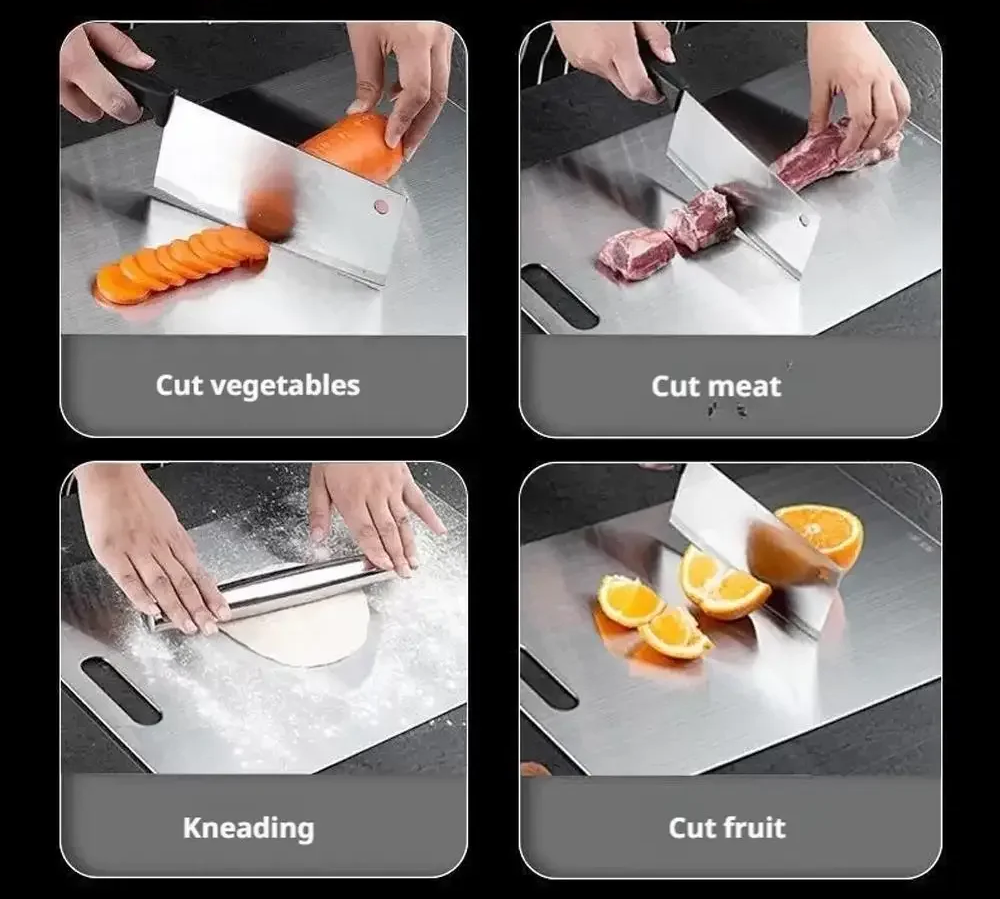 Cut vegetables

Cut meat

Kneading

Cut fruit