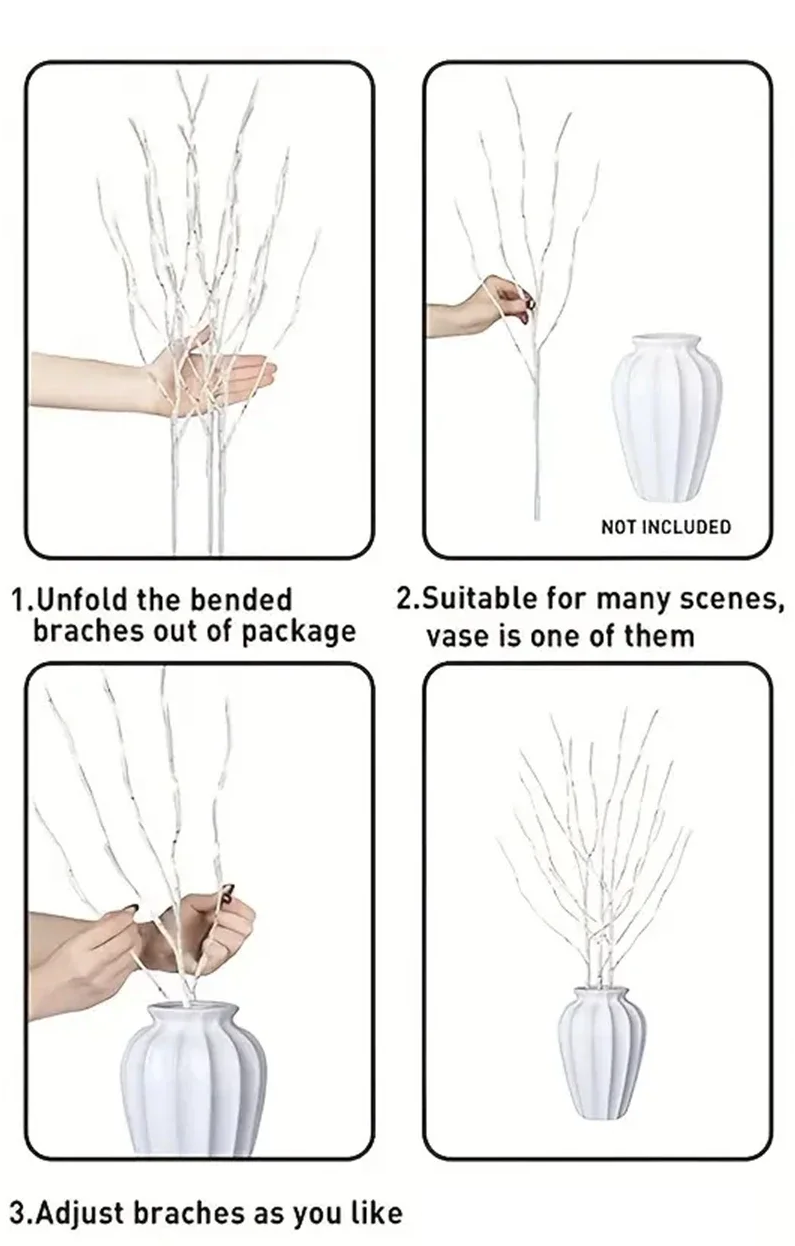 NOT INCLUDED

1.Unfold the bended braches out of package

2.Suitable for many scenes, vase is one of them

3.Adjust braches as you like