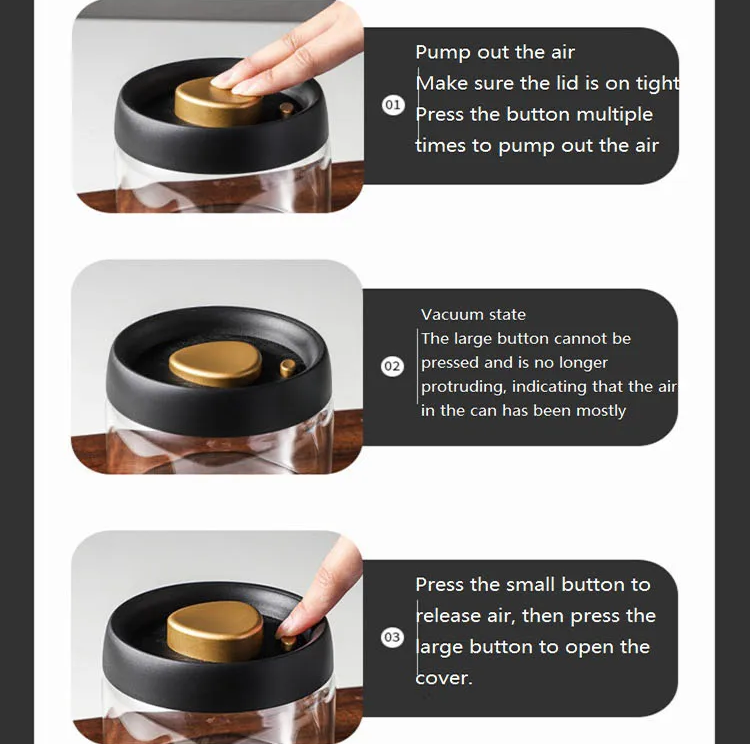 01

Pump out the air

Make sure the lid is on tight

Press the button multiple times to pump out the air

02

Vacuum state

The large button cannot be pressed and is no longer protruding, indicating that the air in the can has been mostly

03

Press the small button to release air, then press the large button to open the cover.