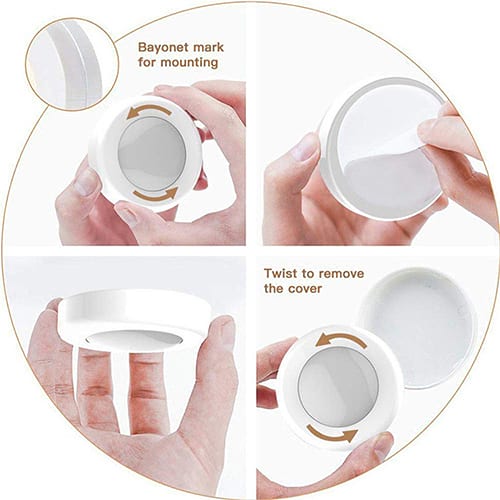 Bayonet mark for mounting

Twist to remove the cover